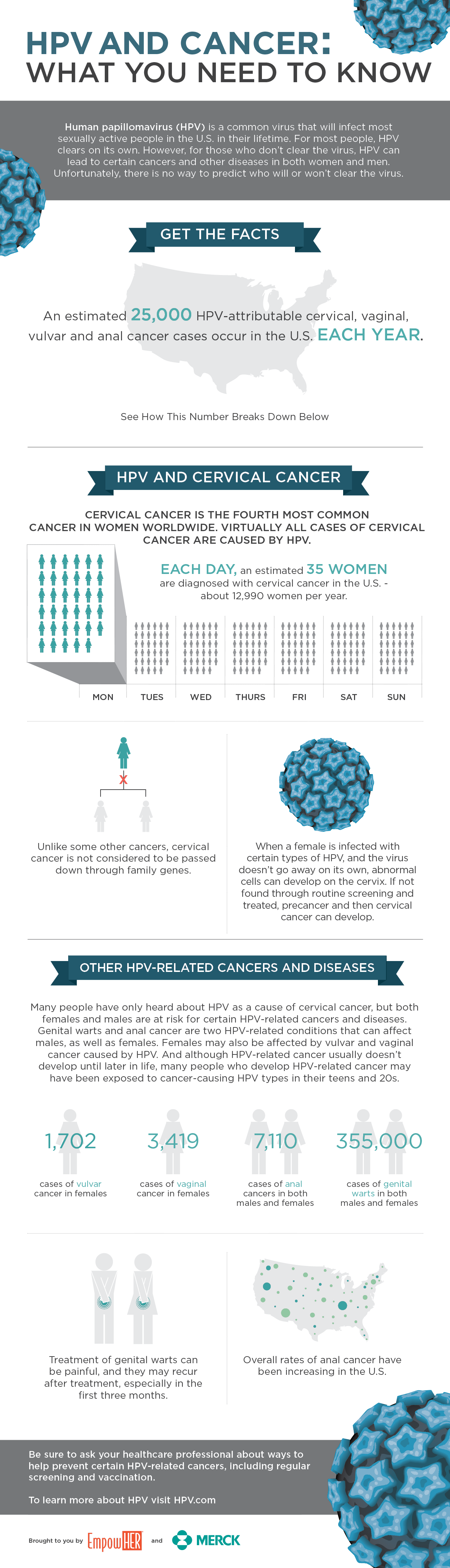 HPV AND CANCER:
WHAT YOU NEED TO KNOW

Human papillomavirus (HPV) is a common virus that will infect most sexually active people in the U.S. in their lifetime. For most people, HPV clears on its own. However, for those who don't clear the virus, HPV can lead to certain cancers and other diseases in both women and men. Unfortunately, there is no way to predict who will or won't clear the virus.

GET THE FACTS

An estimated 25,000 HPV-attributable cervical, vaginal, vulvar and anal cancer cases occur in the U.S. EACH YEAR.

See How This Number Breaks Down Below

HPV AND CERVICAL CANCER

CERVICAL CANCER IS THE FOURTH MOST COMMON CANCER IN WOMEN WORLDWIDE. VIRTUALLY ALL CASES OF CERVICAL CANCER ARE CAUSED BY HPV.

EACH DAY, an estimated 35 WOMEN are diagnosed with cervical cancer in the U.S. - about 12,990 women per year.

MON TUES WED THURS FRI SAT SUN

Unlike some other cancers, cervical cancer is not considered to be passed down through family genes.

When a female is infected with certain types of HPV, and the virus doesn't go away on its own, abnormal cells can develop on the cervix. If not found through routine screening and treated, precancer and then cervical cancer can develop.

OTHER HPV-RELATED CANCERS AND DISEASES

Many people have only heard about HPV as a cause of cervical cancer, but both females and males are at risk for certain HPV-related cancers and diseases. Genital warts and anal cancer are two HPV-related conditions that can affect males, as well as females. Females may also be affected by vulvar and vaginal cancer caused by HPV. And although HPV-related cancer usually doesn't develop until later in life, many people who develop HPV-related cancer may have been exposed to cancer-causing HPV types in their teens and 20s.

1,702
cases of vulvar cancer in females

3,419
cases of vaginal cancer in females

7,110
cases of anal cancers in both males and females

355,000
cases of genital warts in both males and females

Treatment of genital warts can be painful, and they may recur after treatment, especially in the first three months.

Overall rates of anal cancer have been increasing in the U.S.

Be sure to ask your healthcare professional about ways to help prevent certain HPV-related cancers, including regular screening and vaccination.

To learn more about HPV visit HPV.com

Brought to you by EmpowHER and MERCK