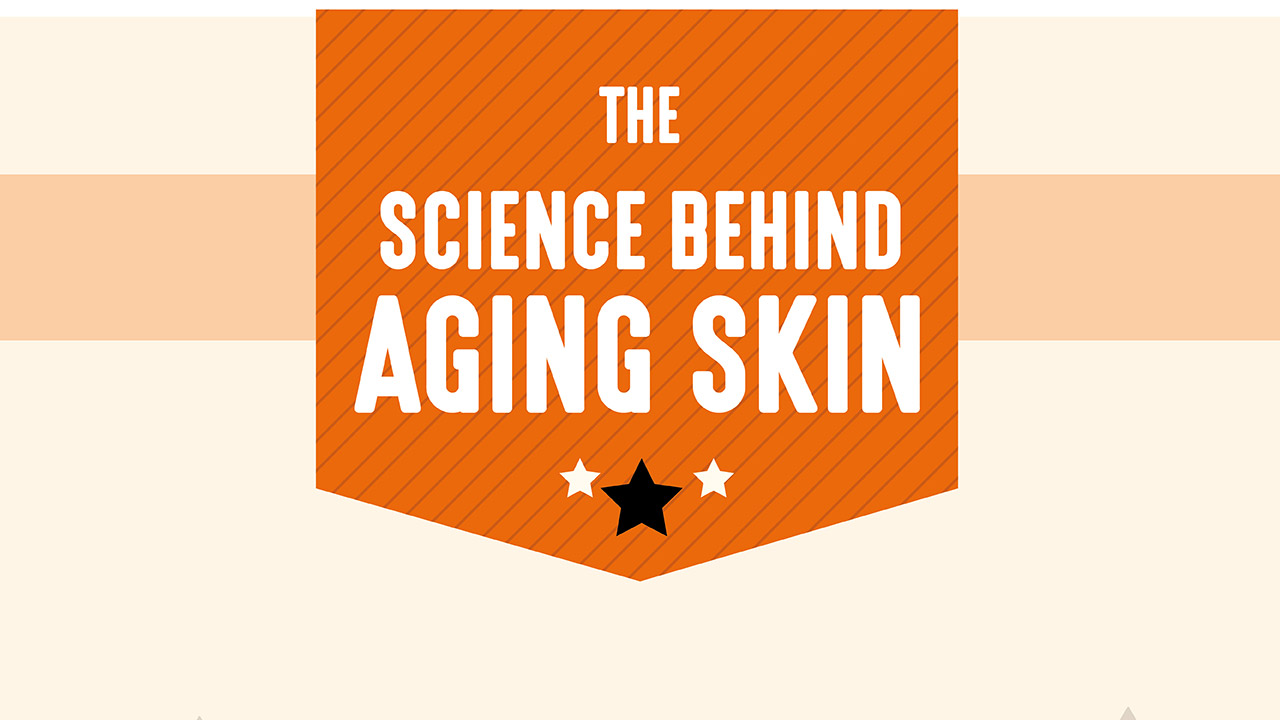 THE

SCIENCE BEHIND
AGING SKIN